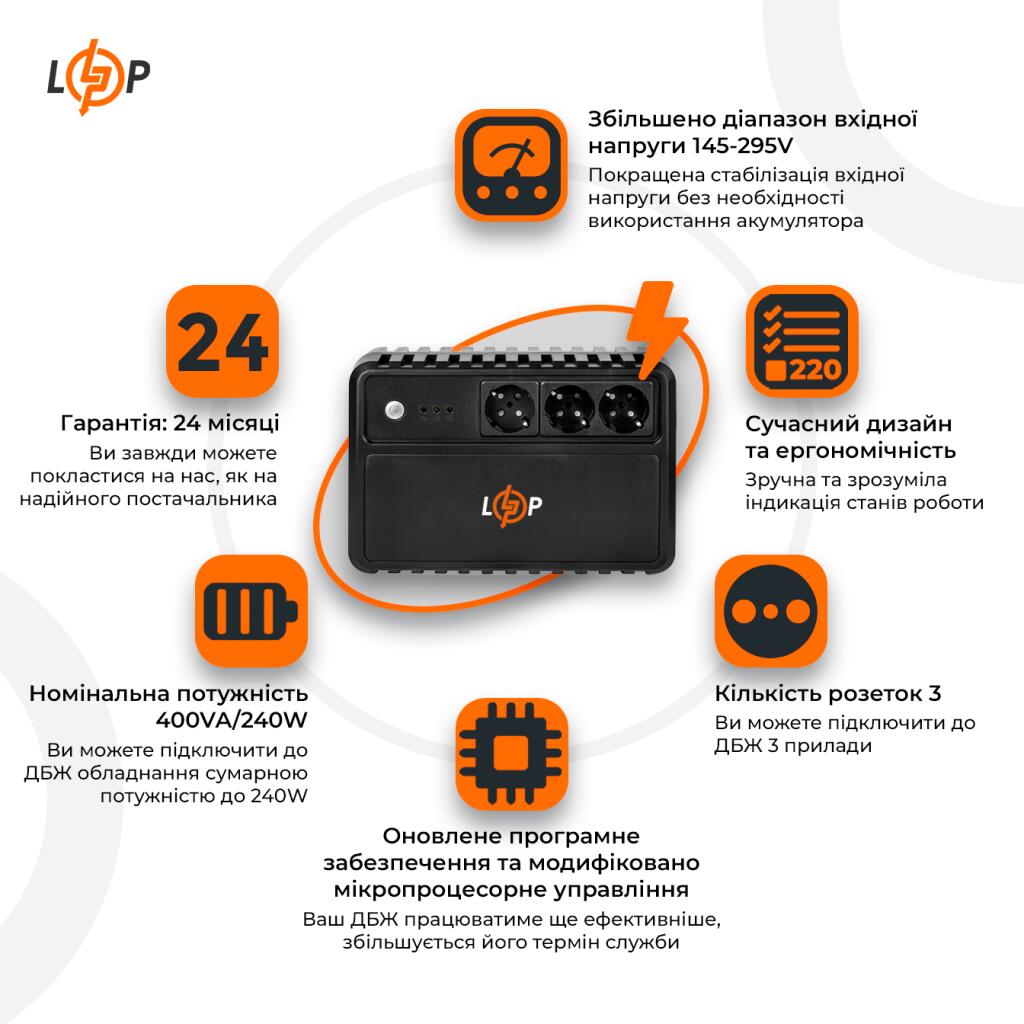 LP

Збільшено діапазон вхідної напруги 145-295V
Покращена стабілізація вхідної напруги без необхідності використання акумулятора

24

Гарантія: 24 місяці
Ви завжди можете покластися на нас, як на надійного постачальника

220

Сучасний дизайн та ергономічність
Зручна та зрозуміла індикація станів роботи

LP

Номінальна потужність 400VA/240W
Ви можете підключити до ДБЖ обладнання сумарною потужністю до 240W

Кількість розеток 3
Ви можете підключити до ДБЖ 3 прилади

Оновлене програмне забезпечення та модифіковано мікропроцесорне управління
Ваш ДБЖ працюватиме ще ефективніше, збільшується його термін служби