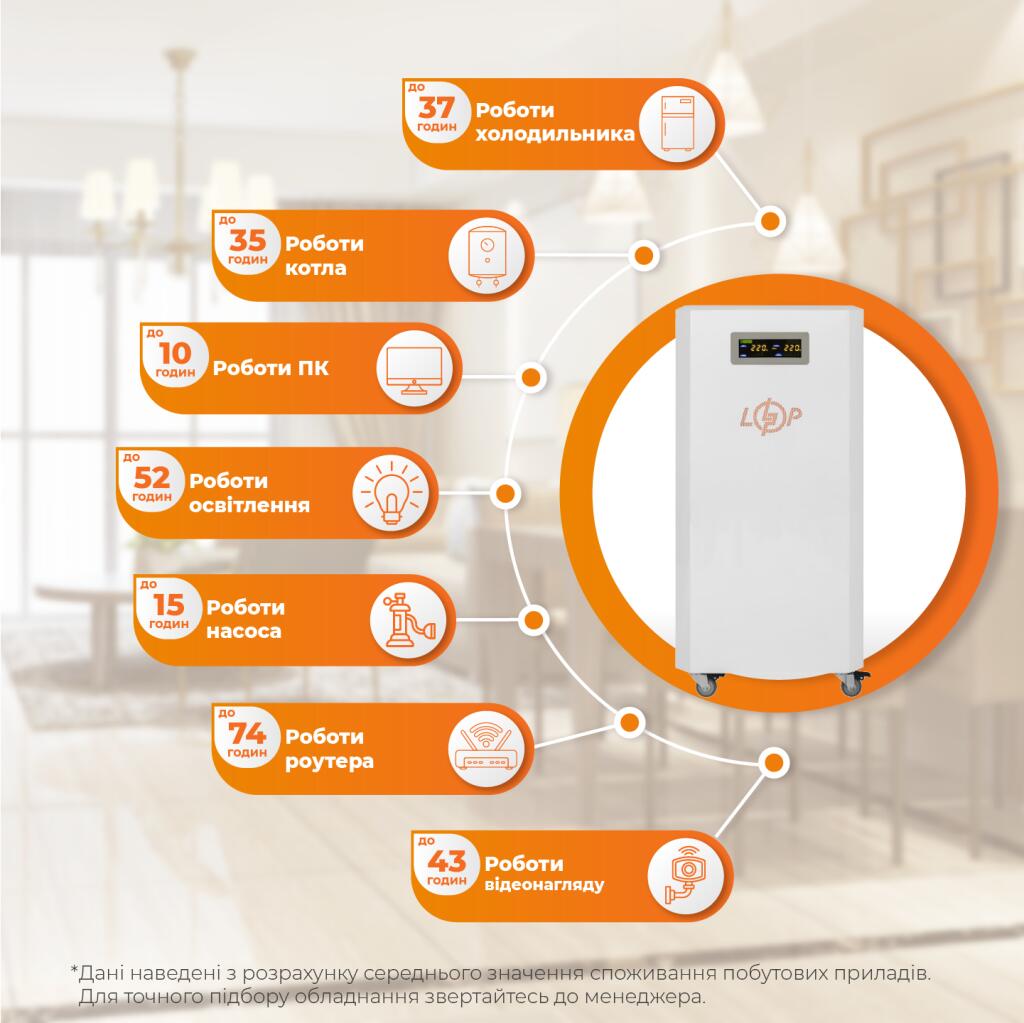 до
37
годин
Роботи холодильника

до
35
годин
Роботи котла

до
10
годин
Роботи ПК

до
52
годин
Роботи освітлення

до
15
годин
Роботи насоса

до
74
годин
Роботи роутера

до
43
годин
Роботи відеонагляду

220 220

LP

*Дані наведені з розрахунку середнього значення споживання побутових приладів. Для точного підбору обладнання звертайтесь до менеджера.