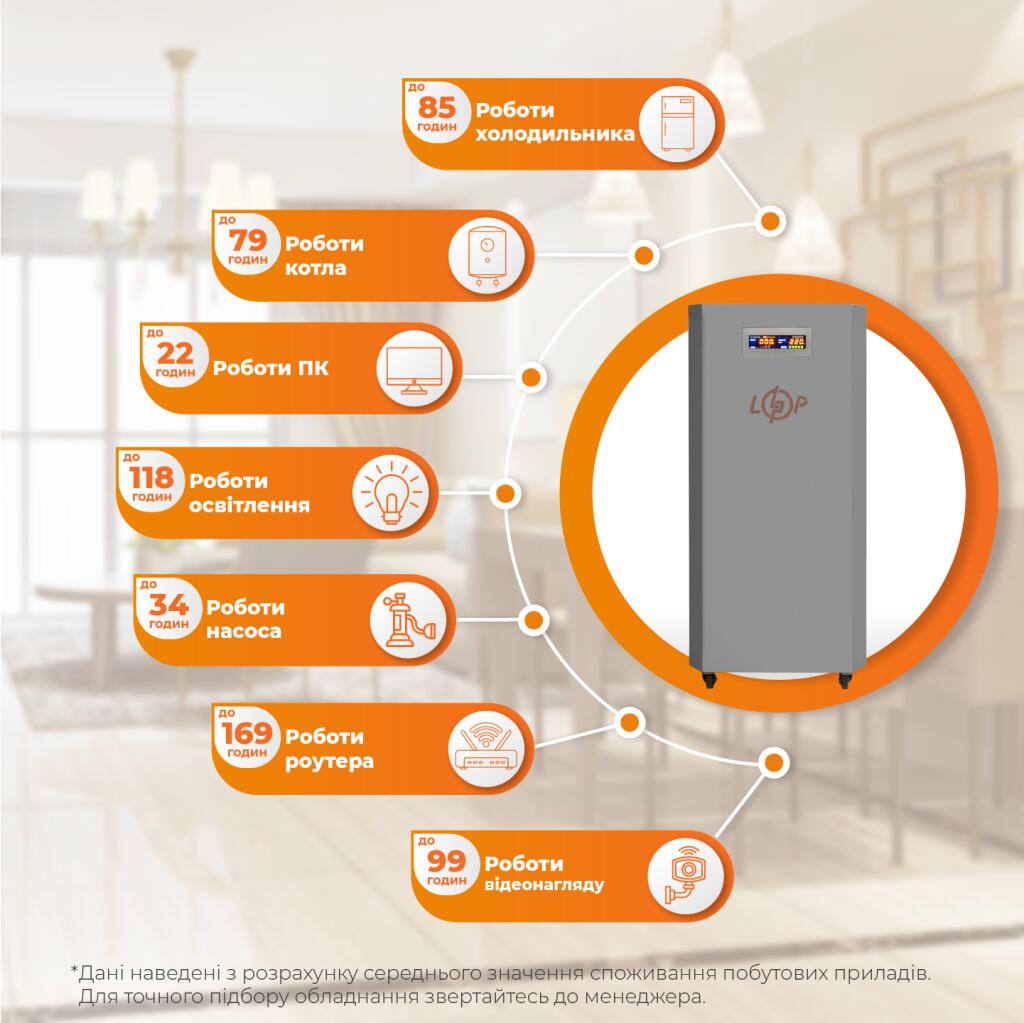 до 85 годин Роботи холодильника

до 79 годин Роботи котла

до 22 годин Роботи ПК

до 118 годин Роботи освітлення

до 34 годин Роботи насоса

до 169 годин Роботи роутера

до 99 годин Роботи відеонагляду

LP

*Дані наведені з розрахунку середнього значення споживання побутових приладів. Для точного підбору обладнання звертайтесь до менеджера.