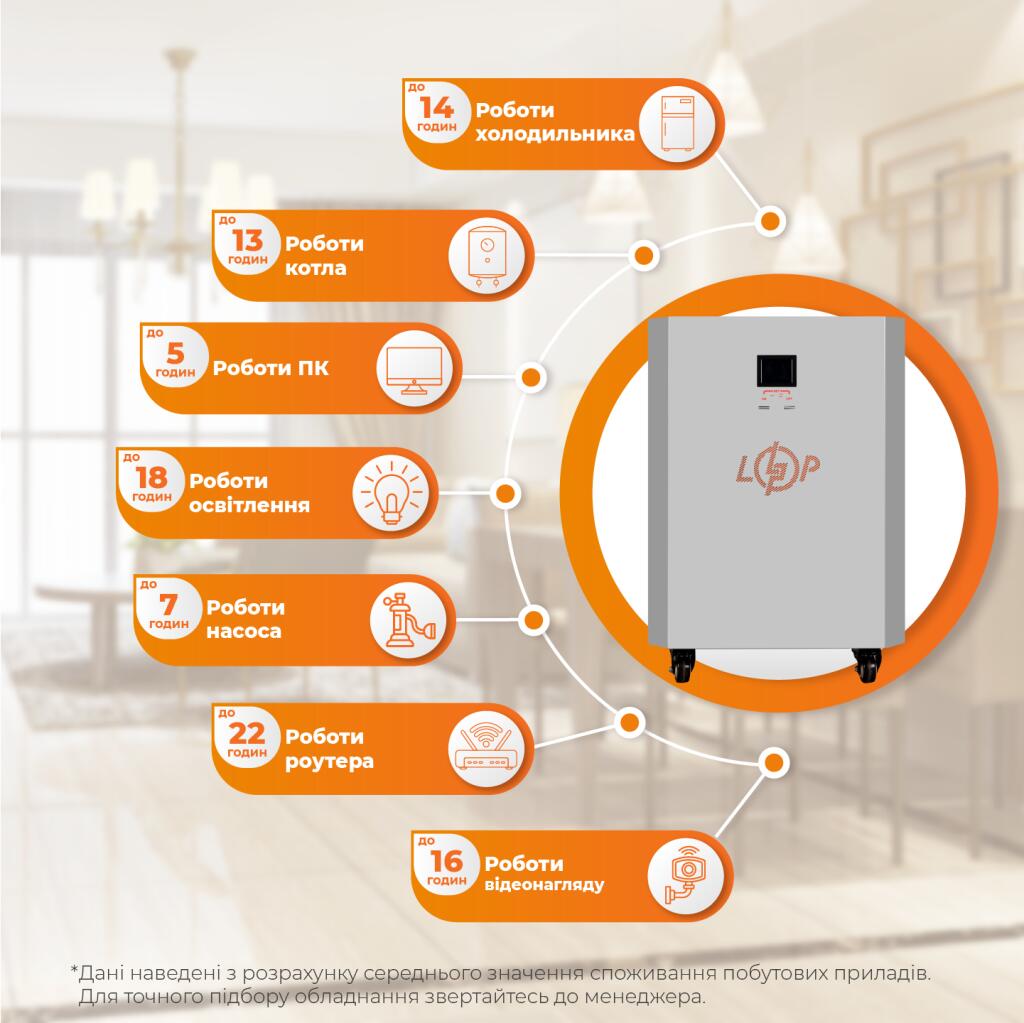 до
14
годин
Роботи холодильника

до
13
годин
Роботи котла

до
5
годин
Роботи ПК

до
18
годин
Роботи освітлення

до
7
годин
Роботи насоса

до
22
годин
Роботи роутера

до
16
годин
Роботи відеонагляду

LP

*Дані наведені з розрахунку середнього значення споживання побутових приладів. Для точного підбору обладнання звертайтесь до менеджера.